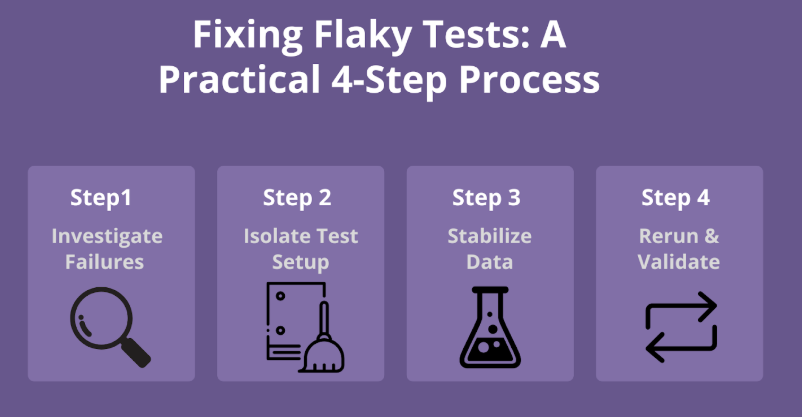 Fixing Flaky Tests: A Practical 4-Step Process

Step1
Investigate Failures

Step 2
Isolate Test Setup

Step 3
Stabilize Data

Step 4
Rerun & Validate